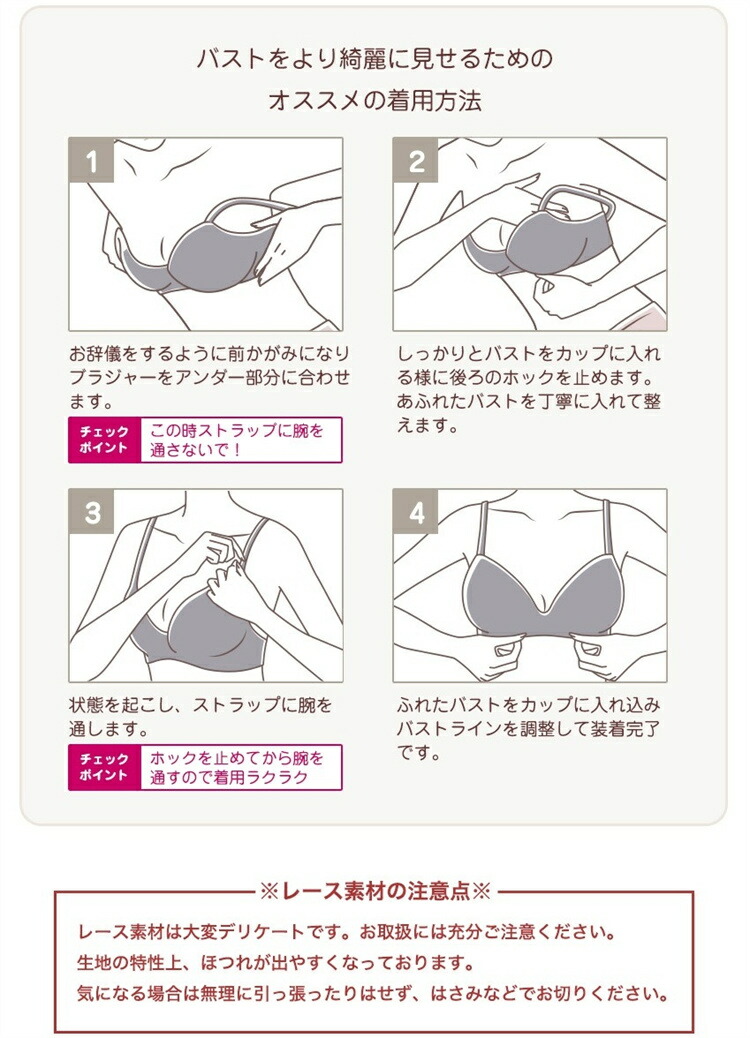 バストをより綺麗に見せるための
オススメの着用方法

1

お辞儀をするように前かがみになりブラジャーをアンダー部分に合わせます。

チェックポイント
この時ストラップに腕を通さないで！

2

しっかりとバストをカップに入れる様に後ろのホックを止めます。あふれたバストを丁寧に入れて整えます。

3

状態を起こし、ストラップに腕を通します。

チェックポイント
ホックを止めてから腕を通すので着用ラクラク

4

ふれたバストをカップに入れ込みバストラインを調整して装着完了です。

※レース素材の注意点※

レース素材は大変デリケートです。お取扱には充分ご注意ください。
生地の特性上、ほつれが出やすくなっております。
気になる場合は無理に引っ張ったりはせず、はさみなどでお切りください。