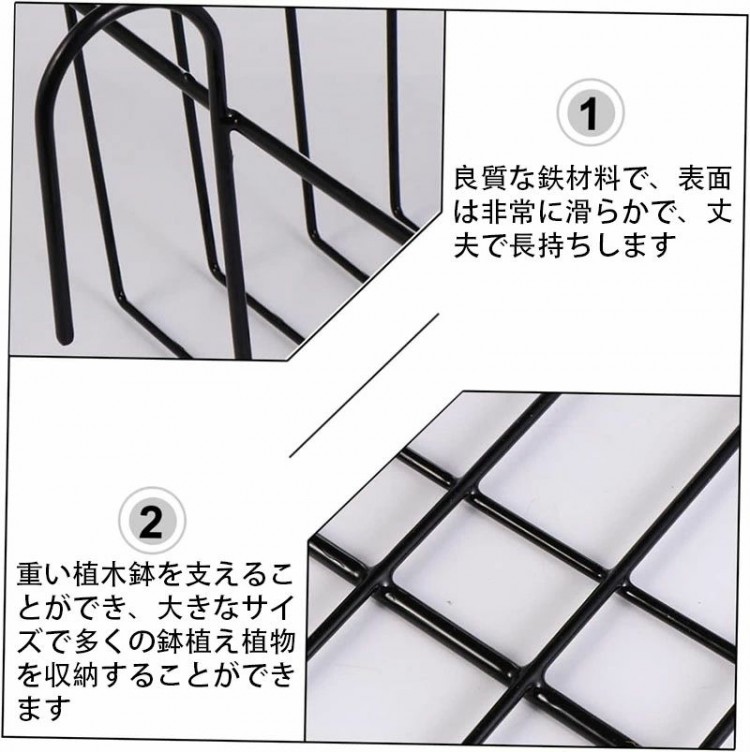 1

良質な鉄材料で、表面は非常に滑らかで、丈夫で長持ちします

2

重い植木鉢を支えることができ、大きなサイズで多くの鉢植え植物を収納することができます