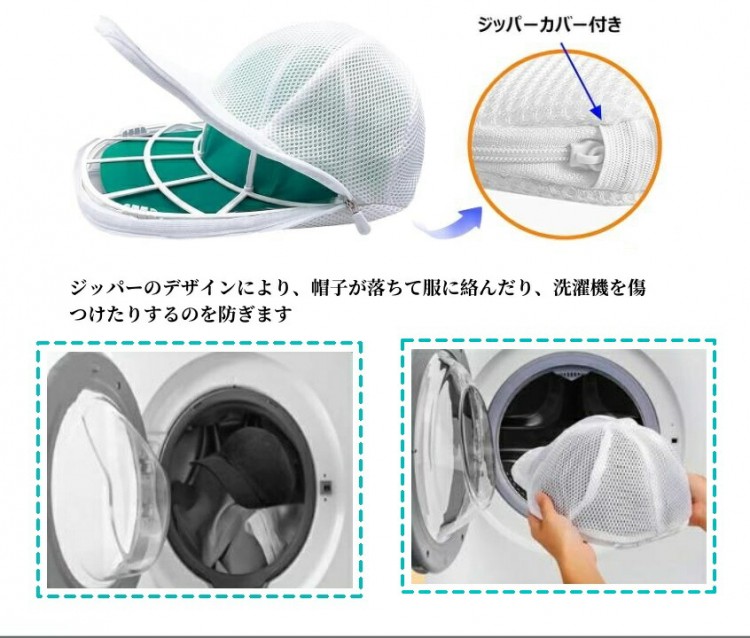 ジッパーカバー付き

ジッパーのデザインにより、帽子が落ちて服に絡んだり、洗濯機を傷つけたりするのを防ぎます